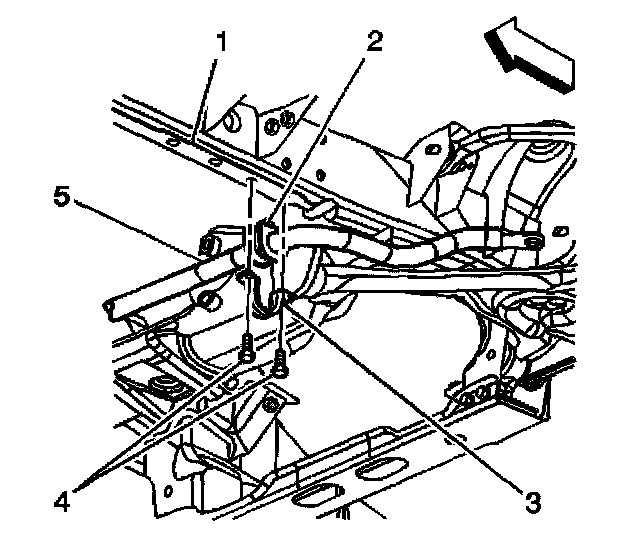 1
2
5
4
3