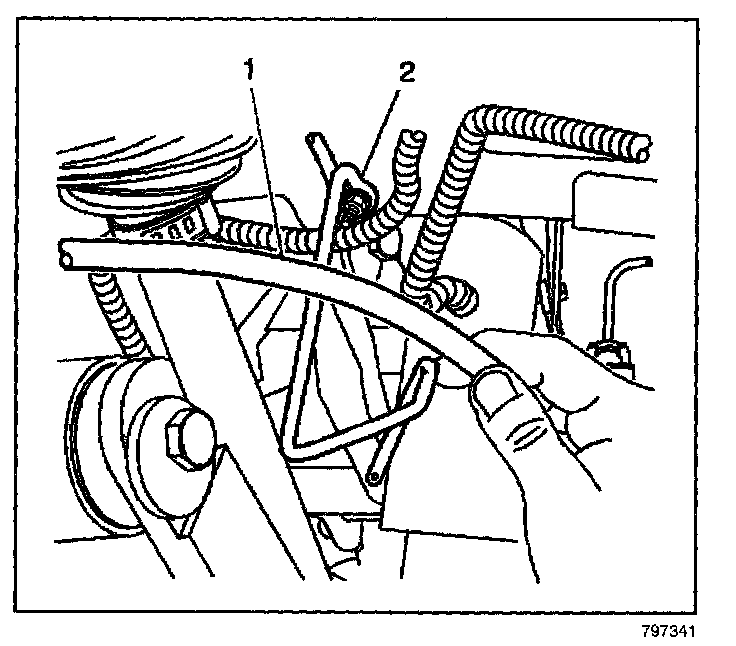 1
2
797341