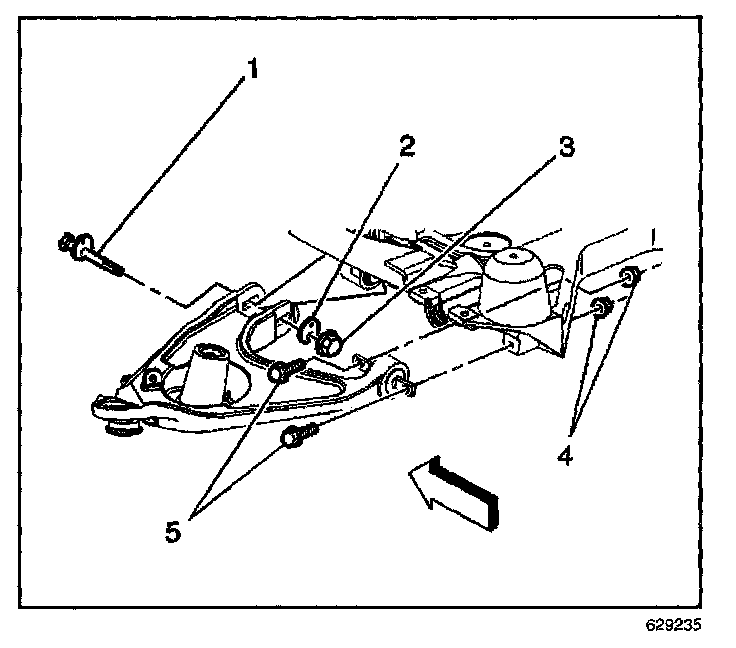 1
2
3
4
5
629235