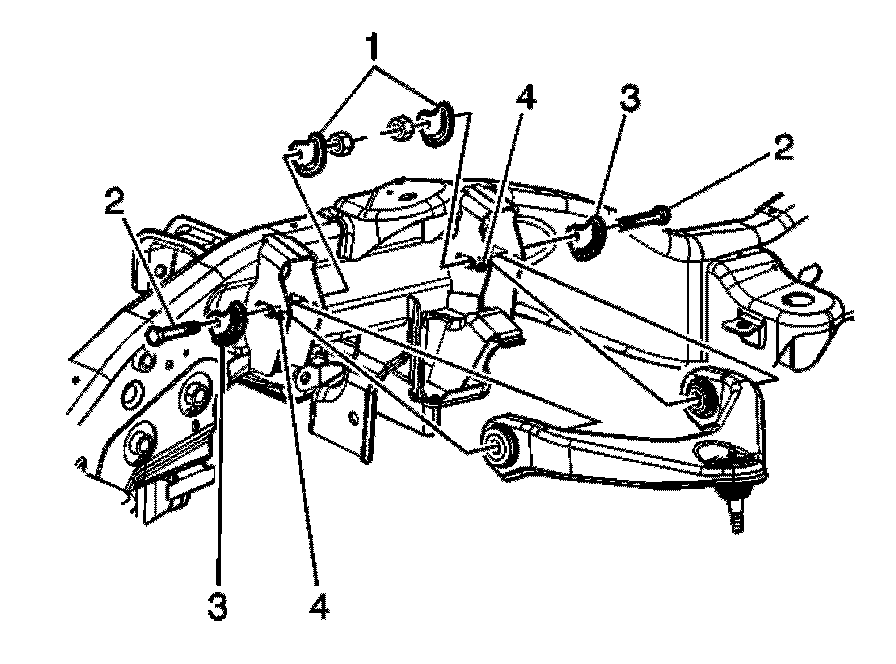 1
4
3
2
2
3
4