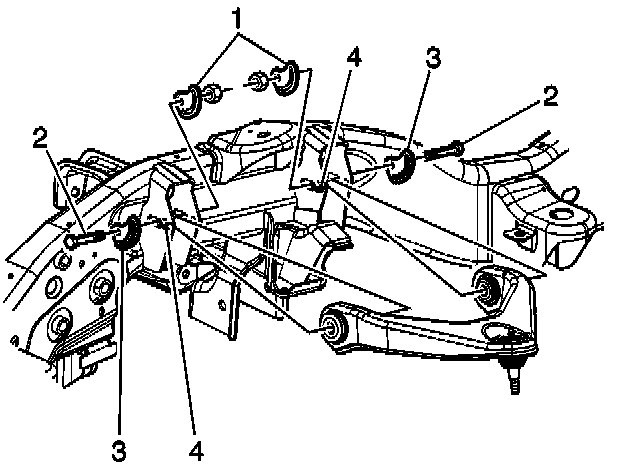 1
4
3
2
2
3
4