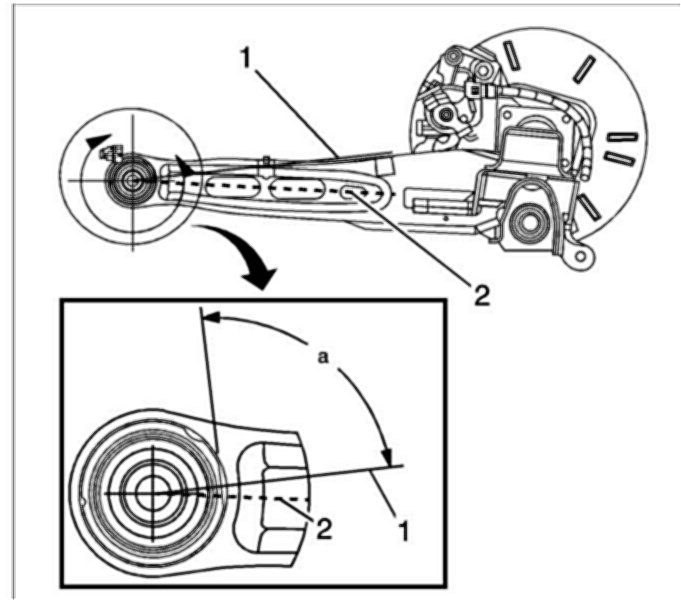 1
2
a
2
1