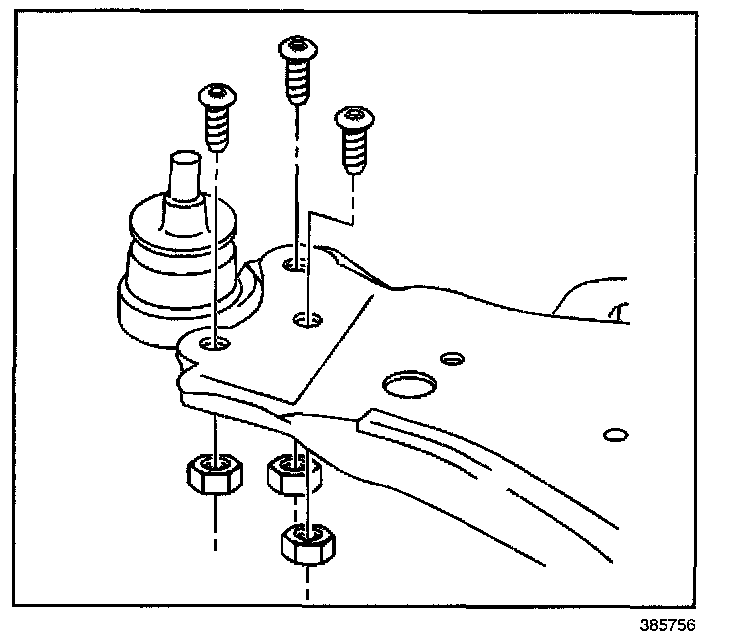 385756