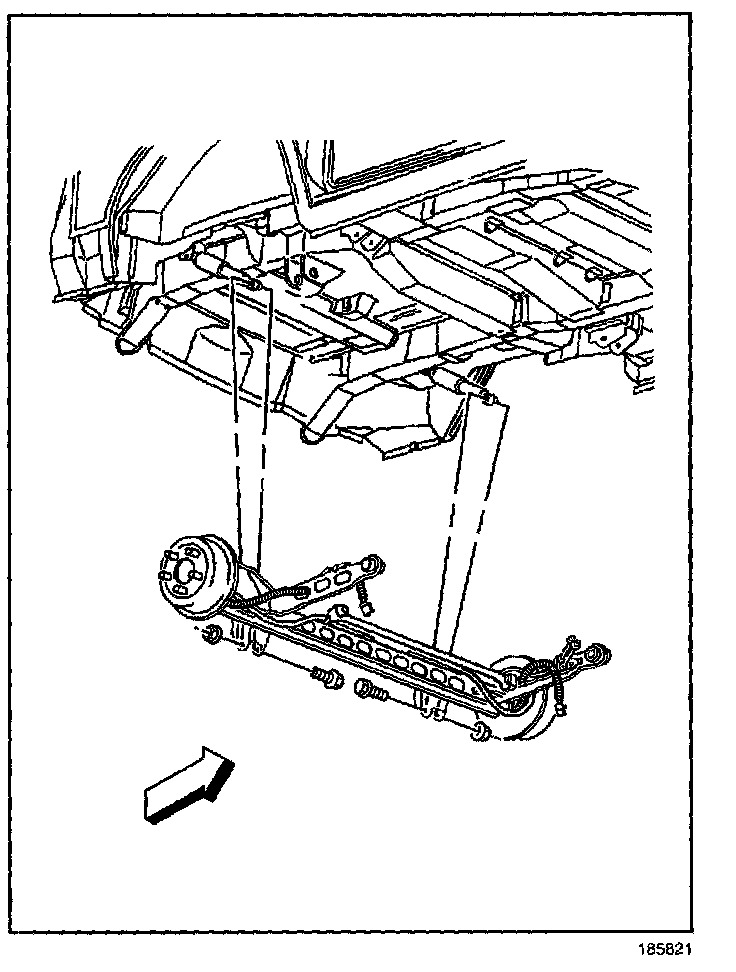 185821