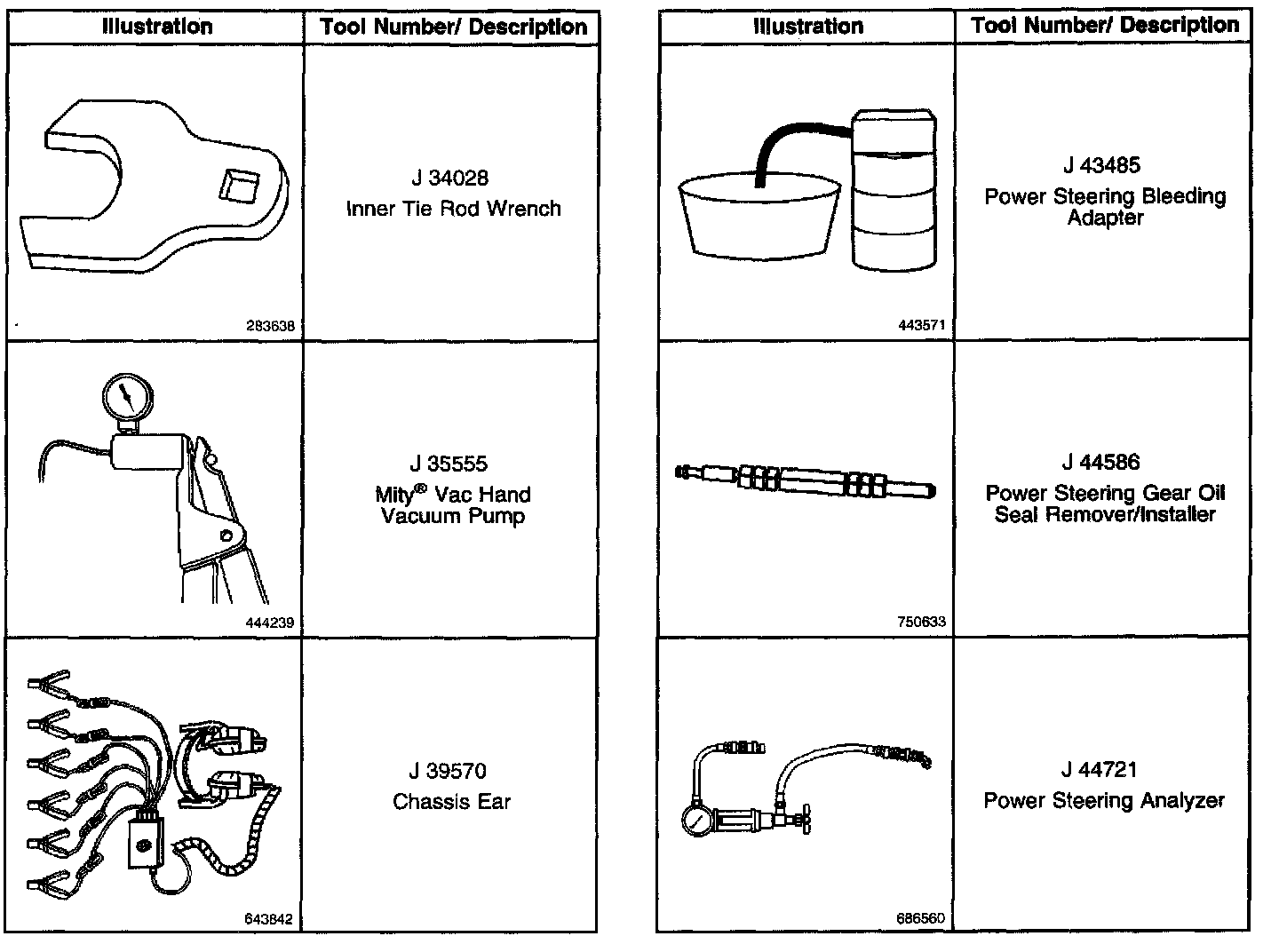 | Illustration | Tool Number/ Description |
|---|---|
| 283638 | J 34028 Inner Tie Rod Wrench |
| 444239 | J 35555 Mity® Vac Hand Vacuum Pump |
| 643842 | J 39570 Chassis Ear |

| Illustration | Tool Number/ Description |
|---|---|
| 443571 | J 43485 Power Steering Bleeding Adapter |
| 750633 | J 44586 Power Steering Gear Oil Seal Remover/Installer |
| 686560 | J 44721 Power Steering Analyzer |