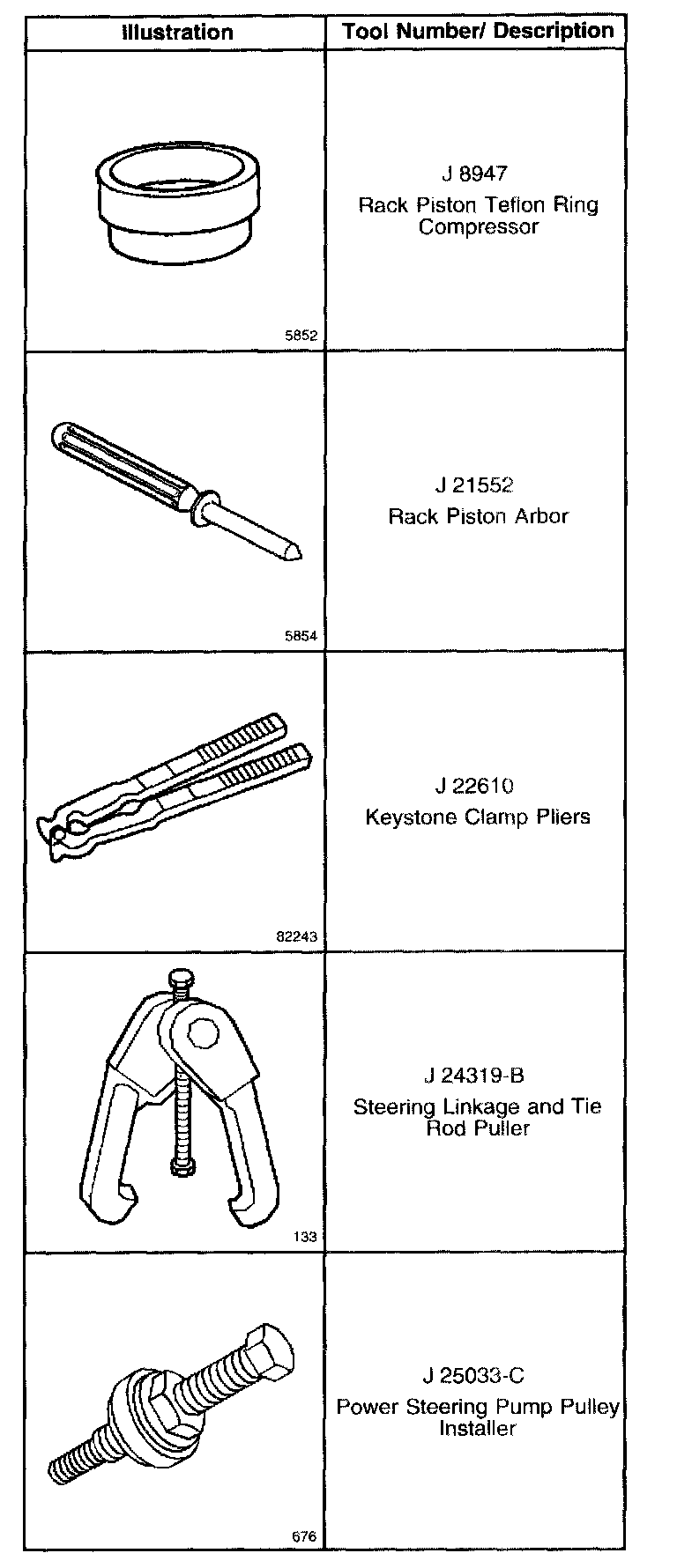 | Illustration | Tool Number/ Description |
|---|---|
| 5852 | J 8947 Rack Piston Teflon Ring Compressor |
| 5854 | J 21552 Rack Piston Arbor |
| 82243 | J 22610 Keystone Clamp Pliers |
| 133 | J 24319-B Steering Linkage and Tie Rod Puller |
| 676 | J 25033-C Power Steering Pump Pulley Installer |