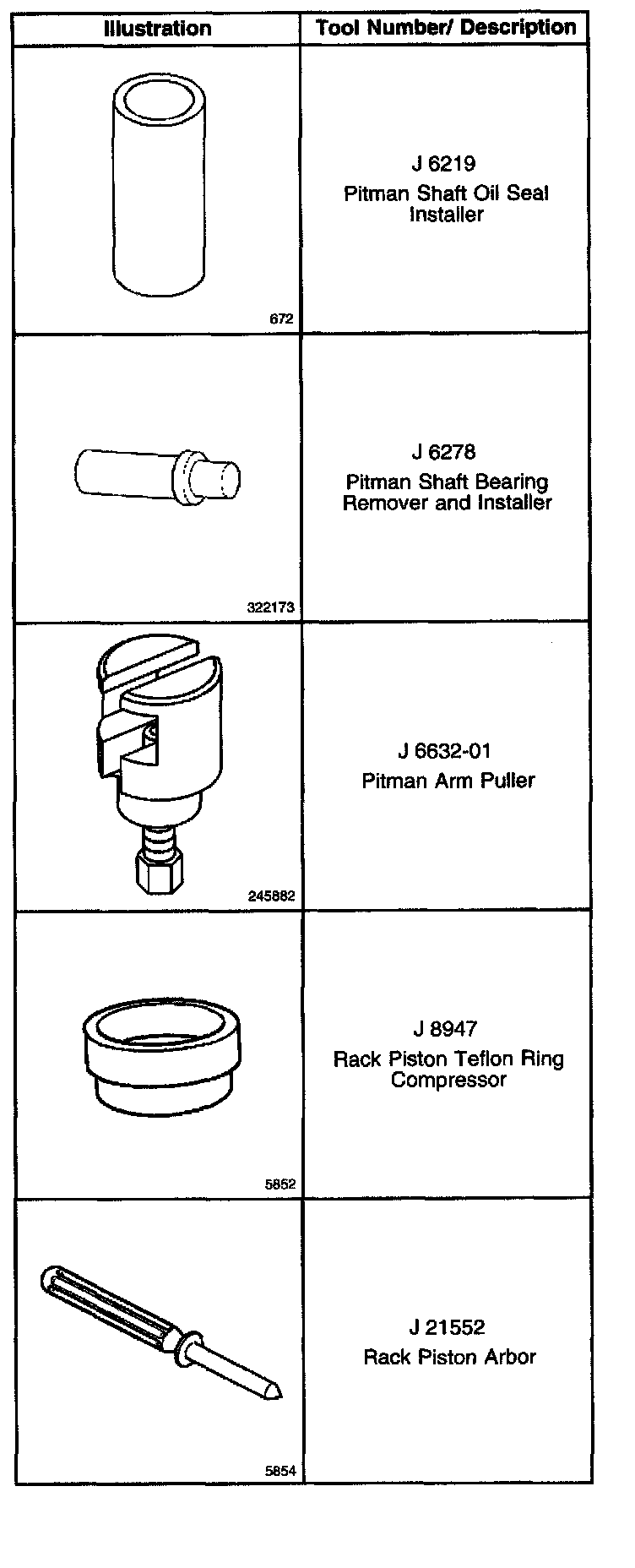 | Illustration | Tool Number/ Description |
|---|---|
| 672 | J 6219 Pitman Shaft Oil Seal Installer |
| 322173 | J 6278 Pitman Shaft Bearing Remover and Installer |
| 245882 | J 6632-01 Pitman Arm Puller |
| 5852 | J 8947 Rack Piston Teflon Ring Compressor |
| 5854 | J 21552 Rack Piston Arbor |