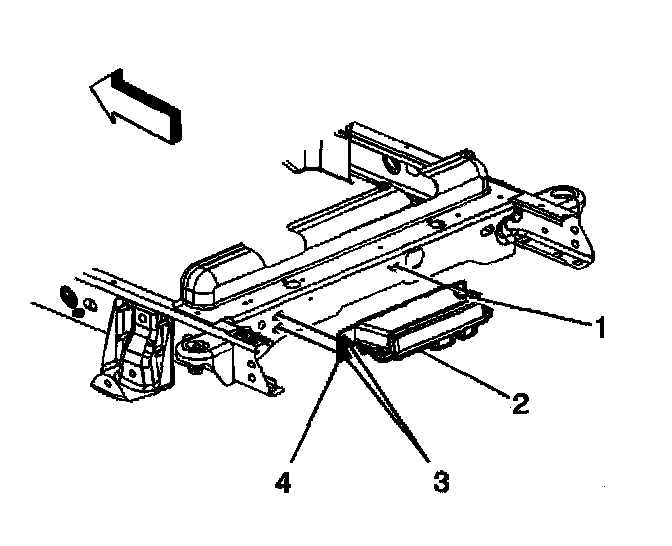 1
2
4
3