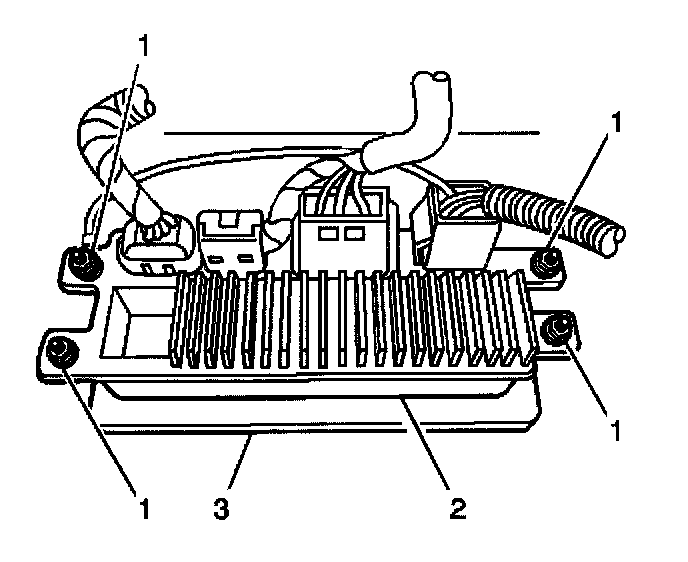 1
1
1
1
3
2