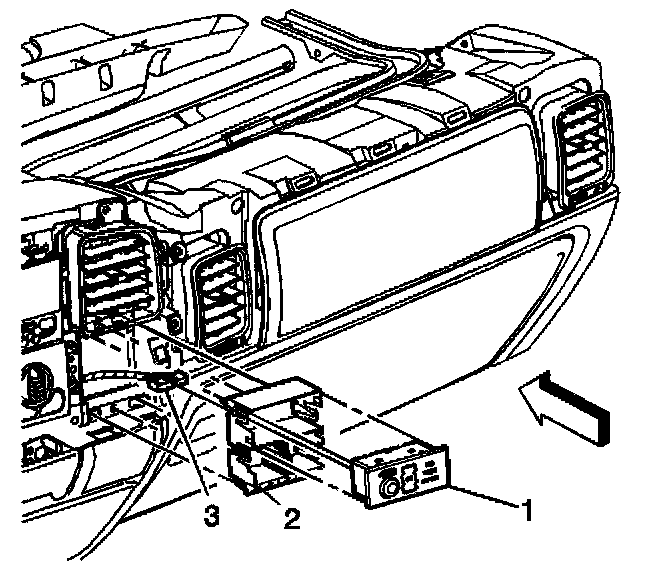 3
2
1