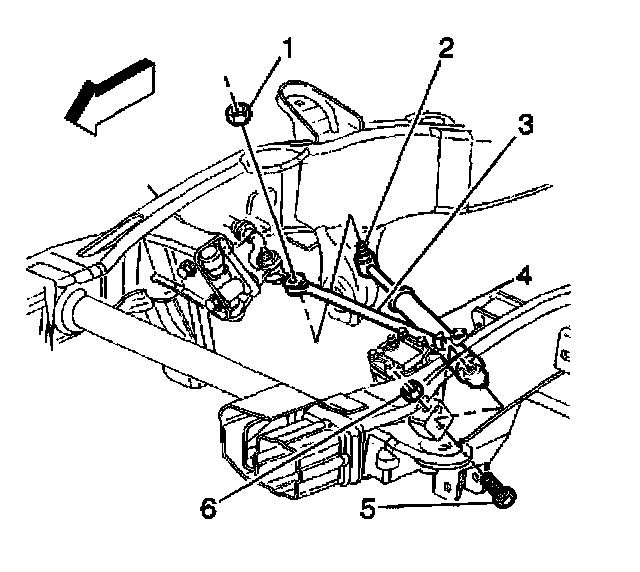 1
2
3
4
6
5