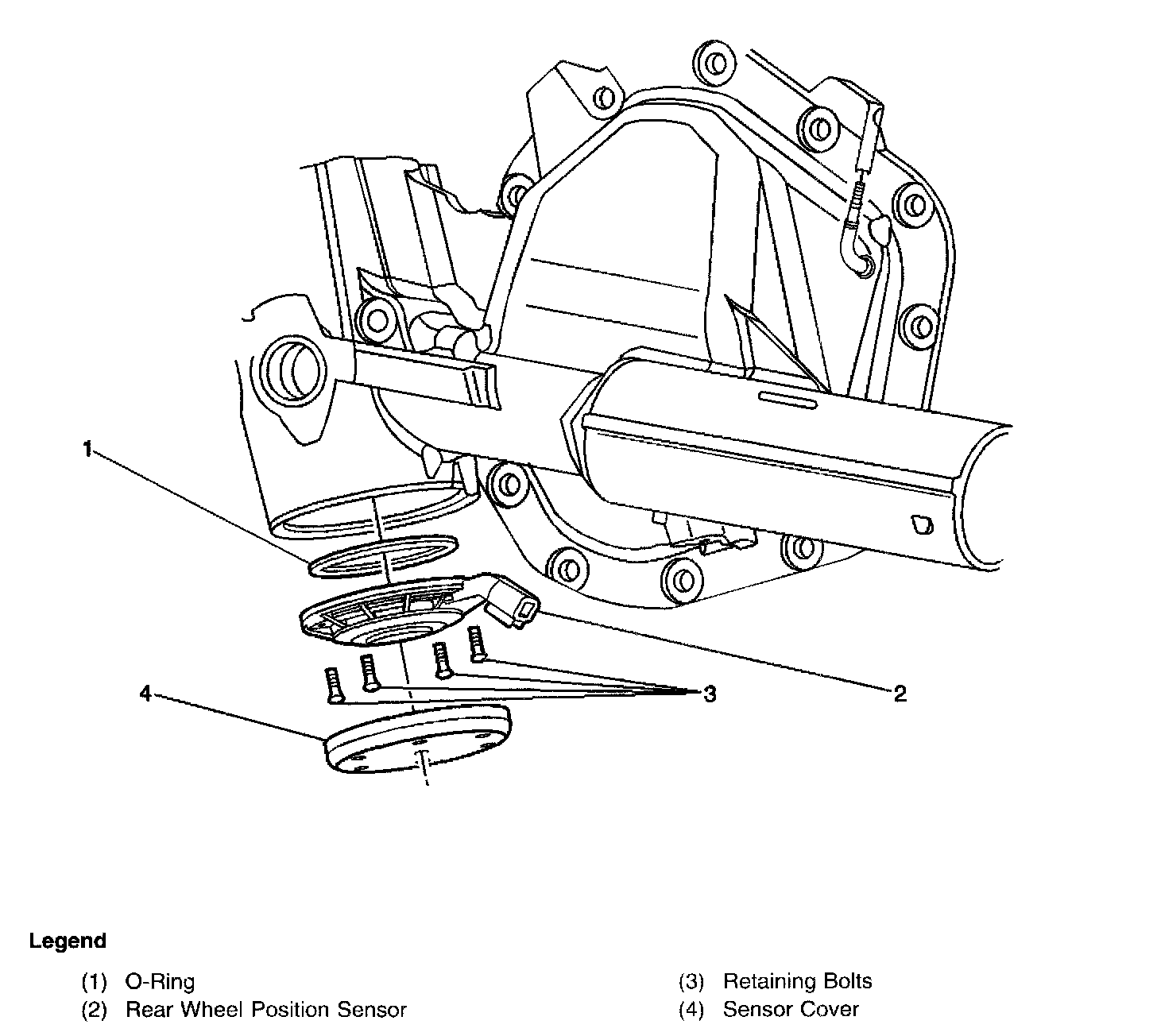 1

2

3

4

Legend

(1) O-Ring
(2) Rear Wheel Position Sensor

(3) Retaining Bolts
(4) Sensor Cover