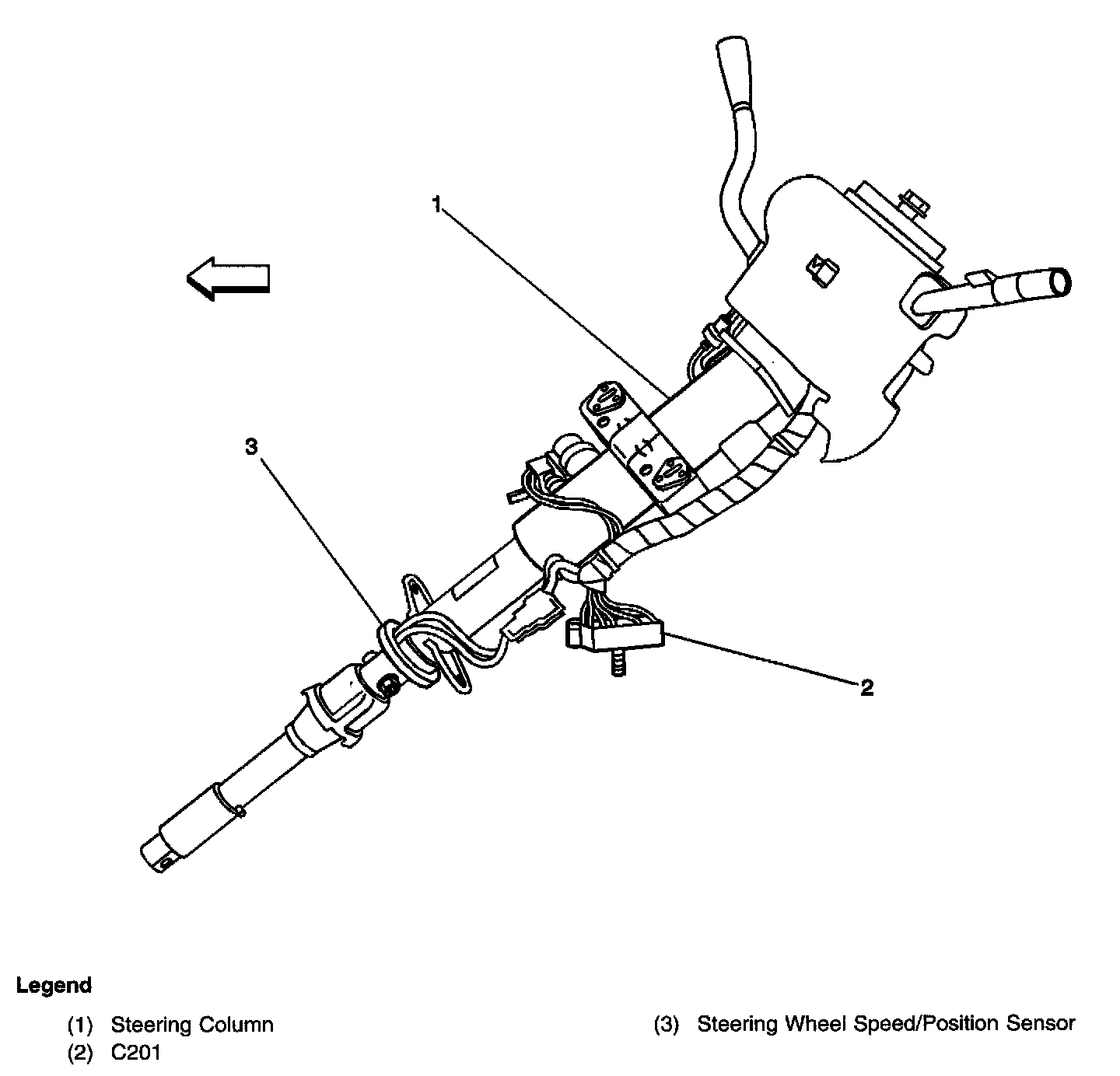 1

3

2

Legend

(1) Steering Column
(2) C201

(3) Steering Wheel Speed/Position Sensor