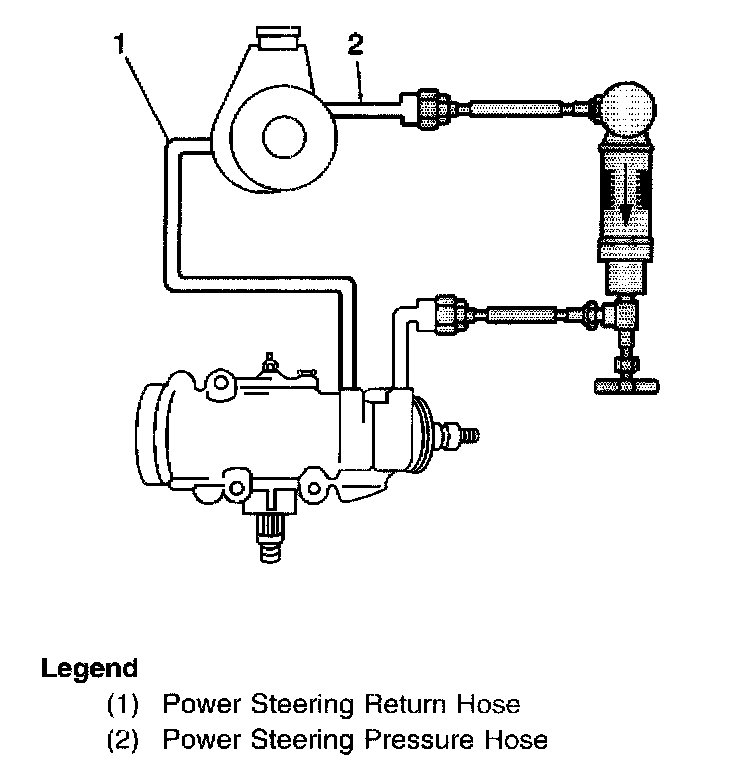 1
2

Legend
(1) Power Steering Return Hose
(2) Power Steering Pressure Hose