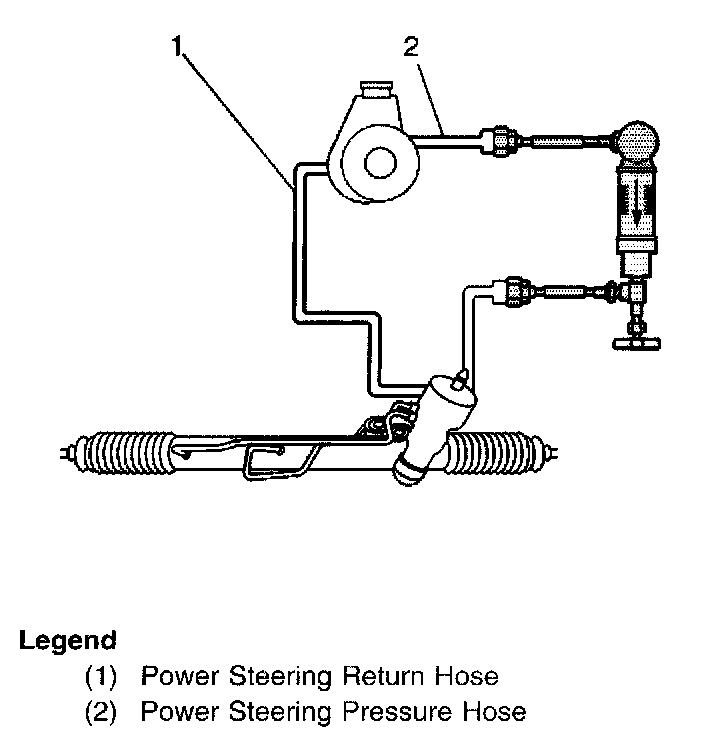 1

2

Legend

(1) Power Steering Return Hose

(2) Power Steering Pressure Hose