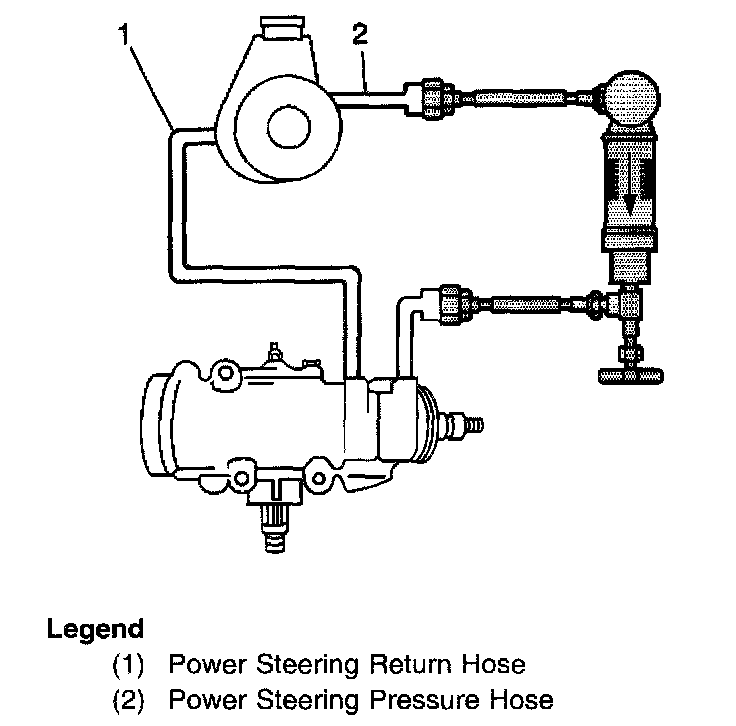 1
2

Legend
(1) Power Steering Return Hose
(2) Power Steering Pressure Hose