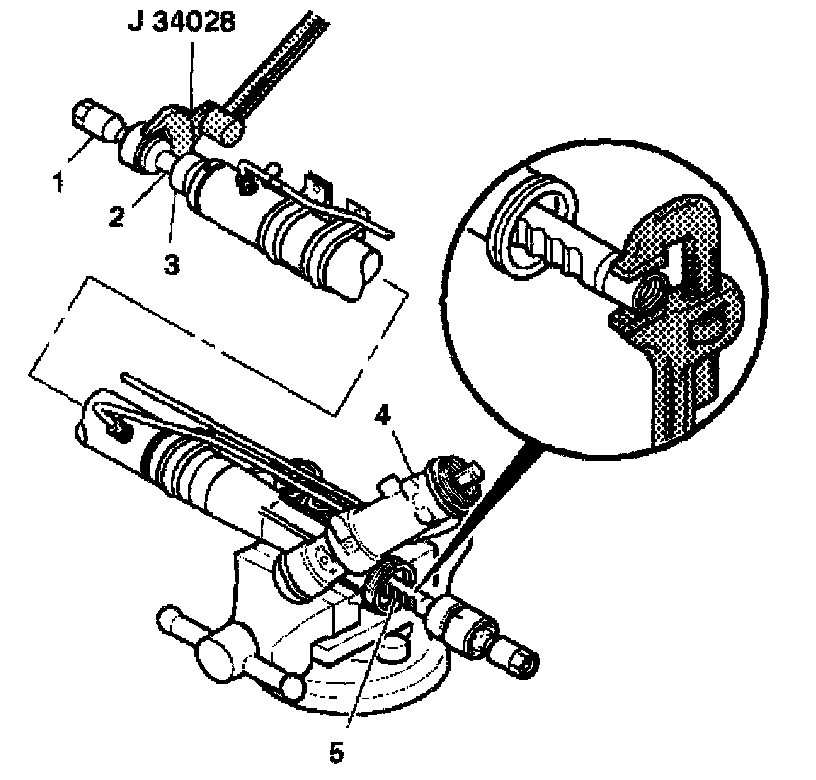 J 34028

1

2

3

4

5