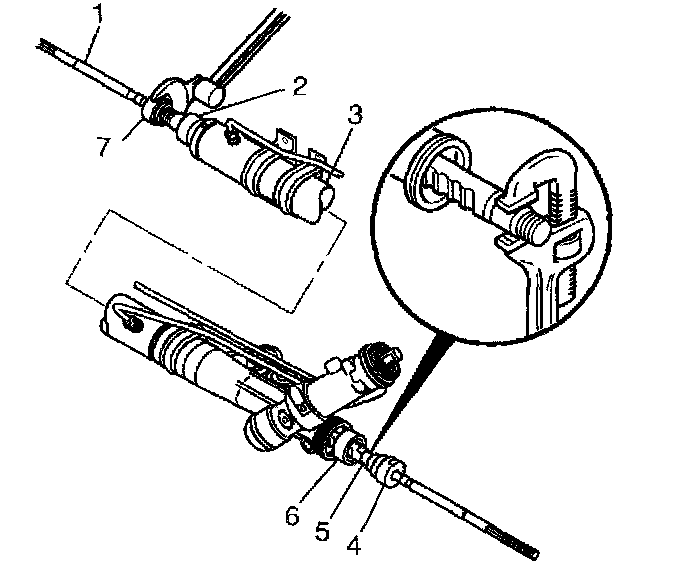 1
2
3
7
6
5
4