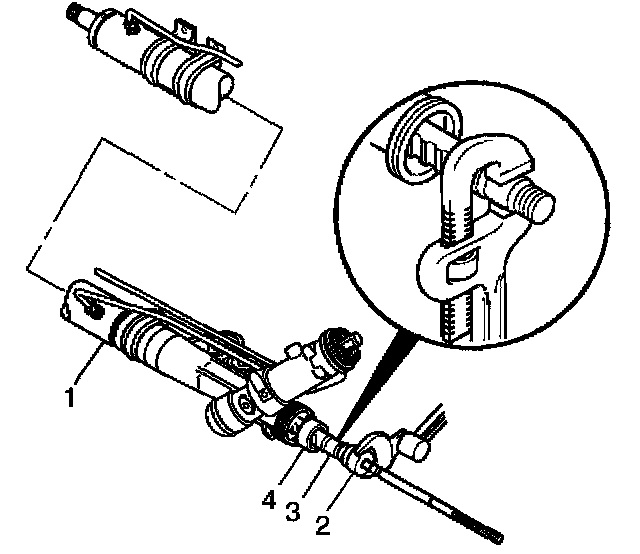 1
4
3
2