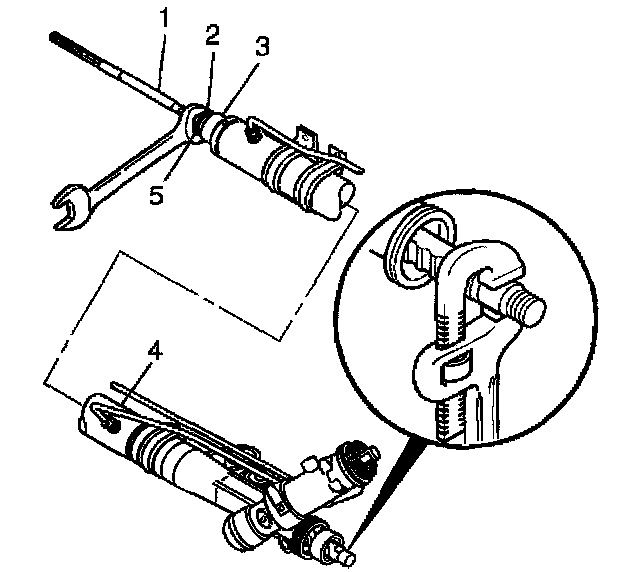 1
2
3
5
4