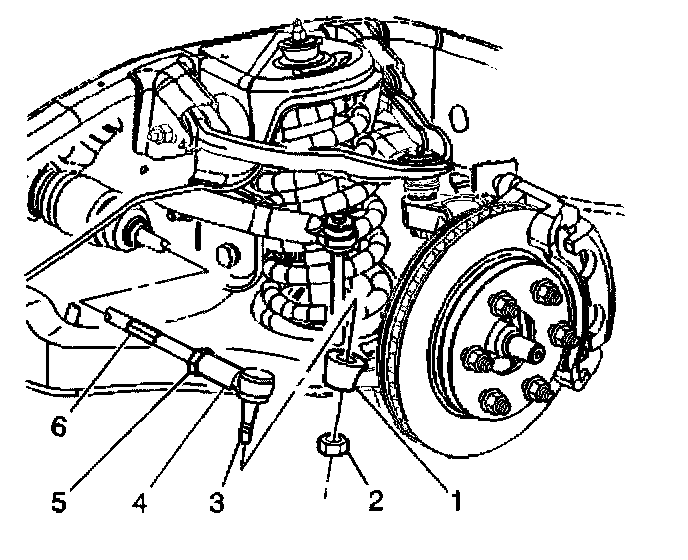 6
5
4
3
2
1