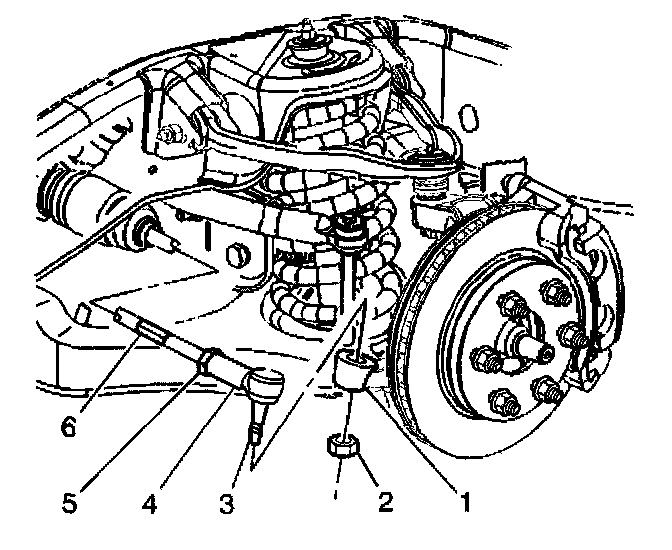 6
5
4
3
2
1