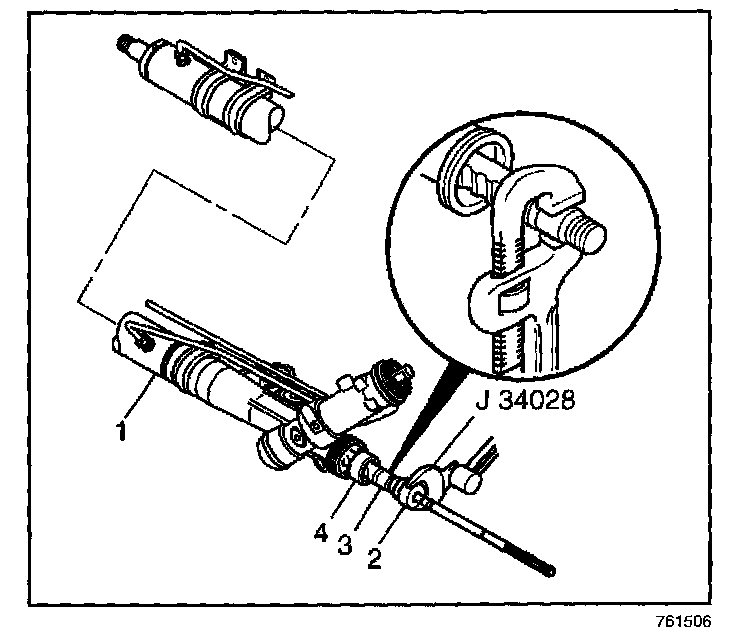 J 34028
1
4
3
2
761506