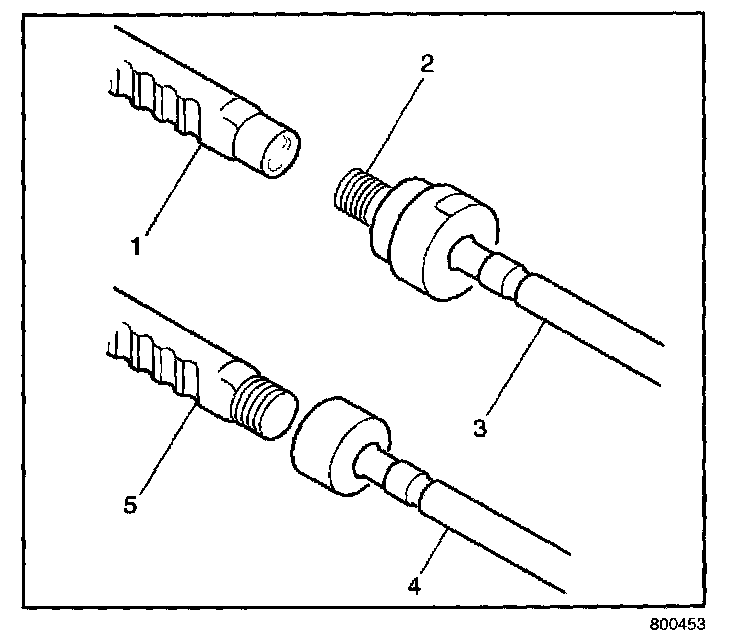 2
1
3
5
4
800453