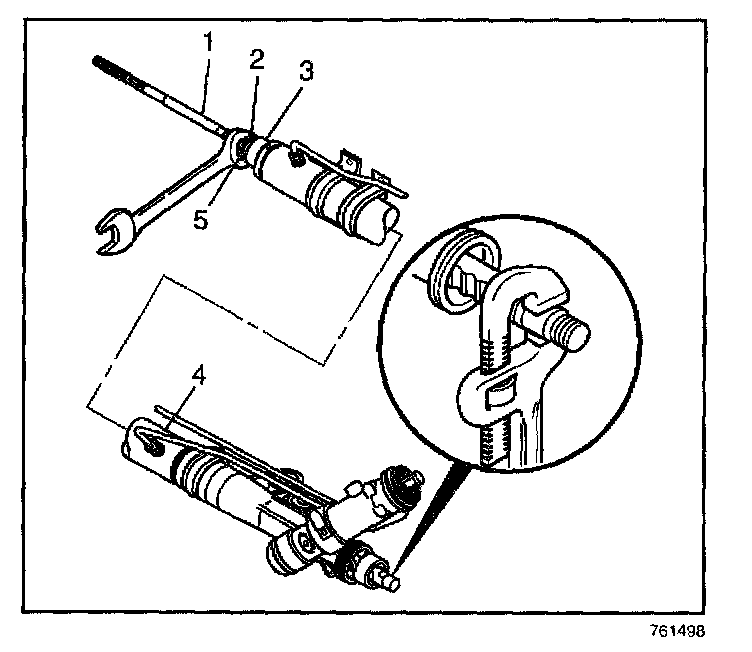 1
2
3
5
4
761498