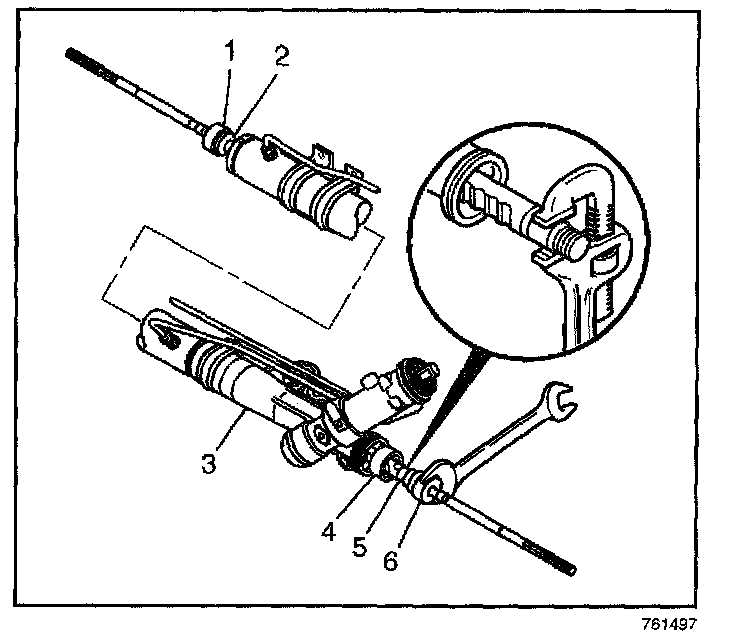 1
2
3
4
5
6
761497