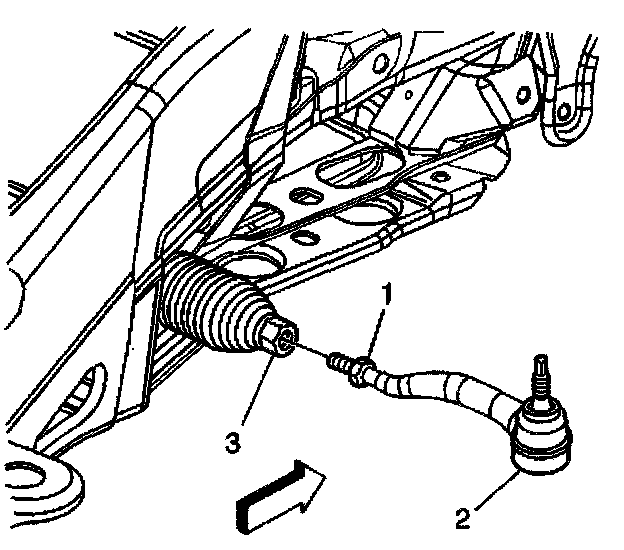 1
3
2