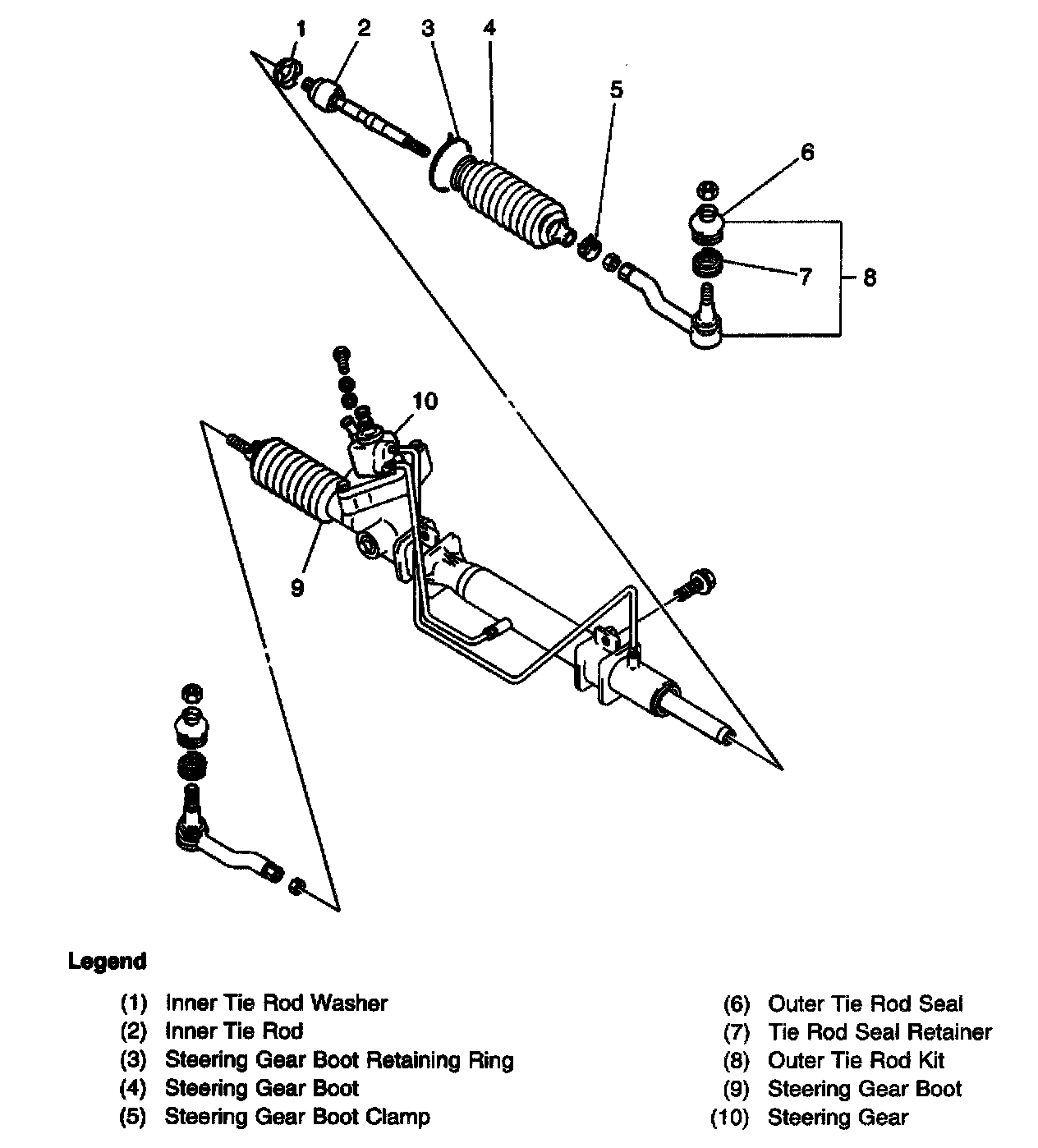 1 2 3 4 5 6 7 8 10 9

Legend

(1) Inner Tie Rod Washer
(2) Inner Tie Rod
(3) Steering Gear Boot Retaining Ring
(4) Steering Gear Boot
(5) Steering Gear Boot Clamp

(6) Outer Tie Rod Seal
(7) Tie Rod Seal Retainer
(8) Outer Tie Rod Kit
(9) Steering Gear Boot
(10) Steering Gear