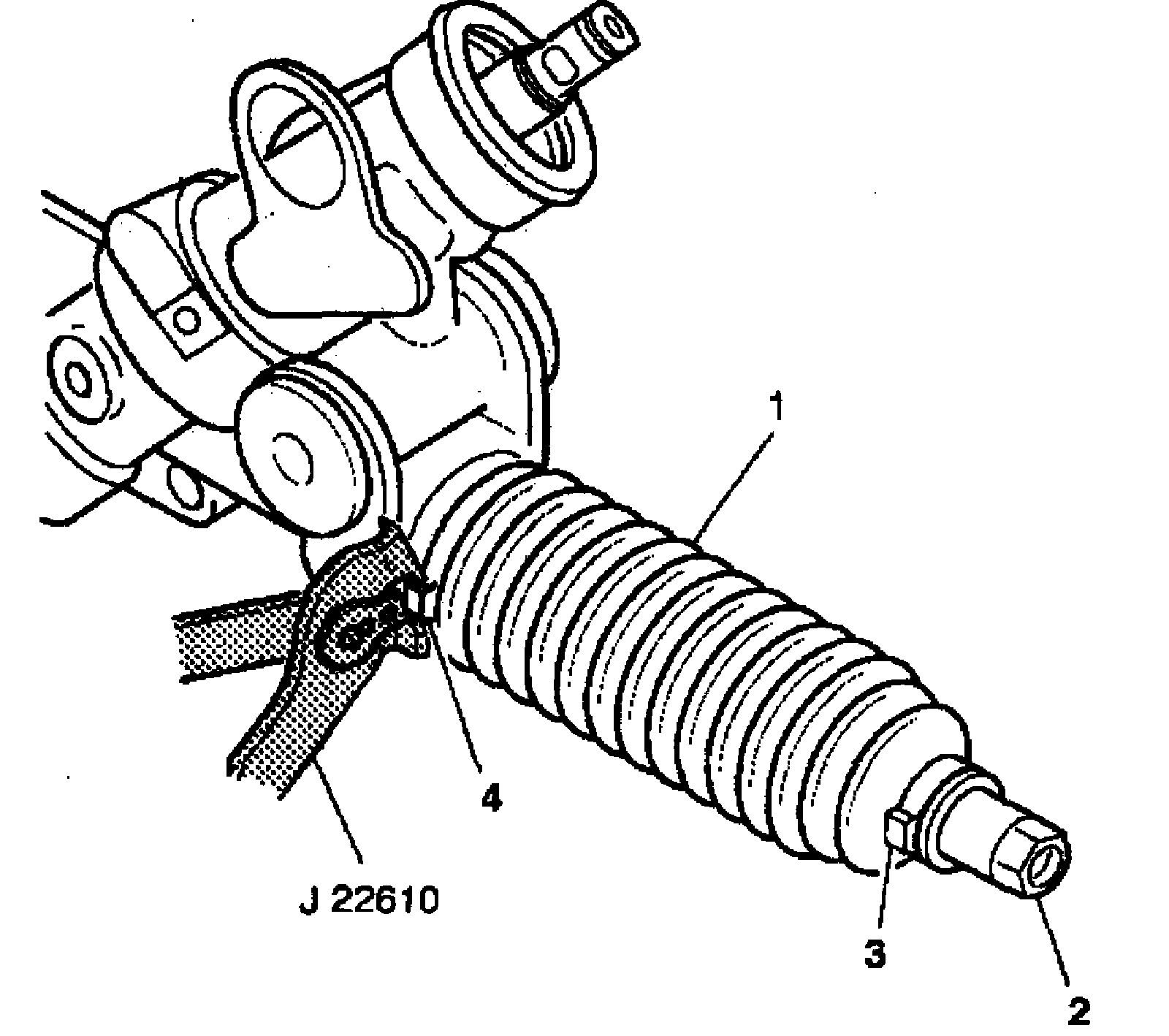 1
4
J 22610
3
2