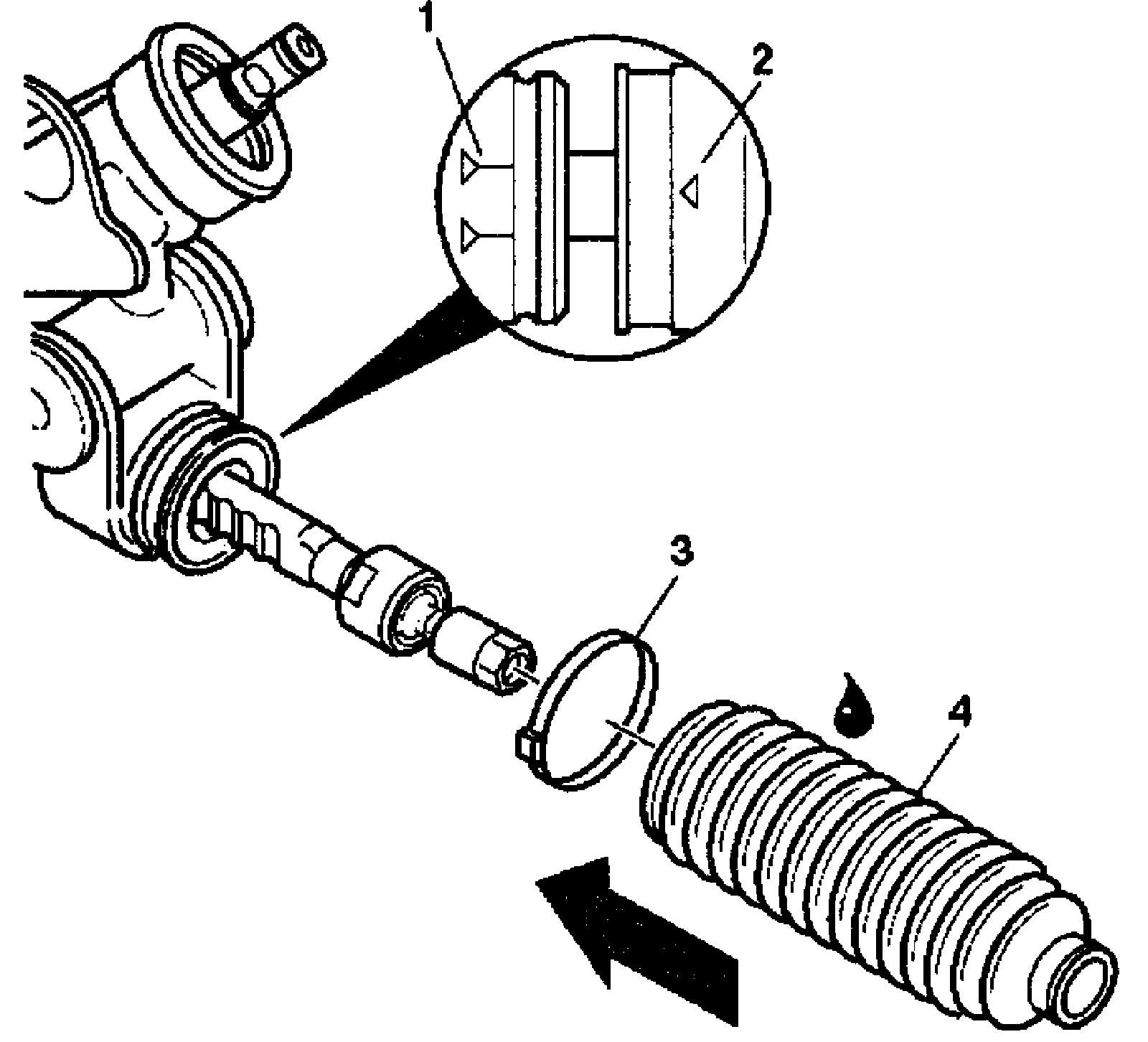 1
2
3
4