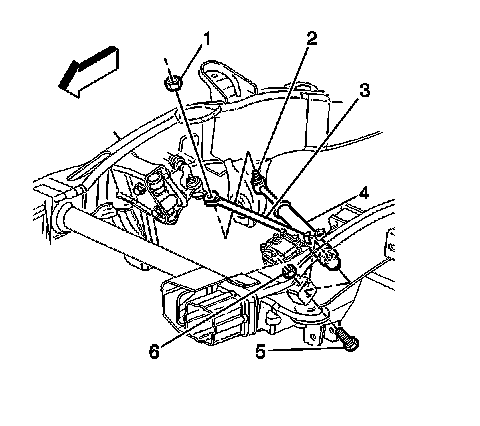 1
2
3
4
6
5