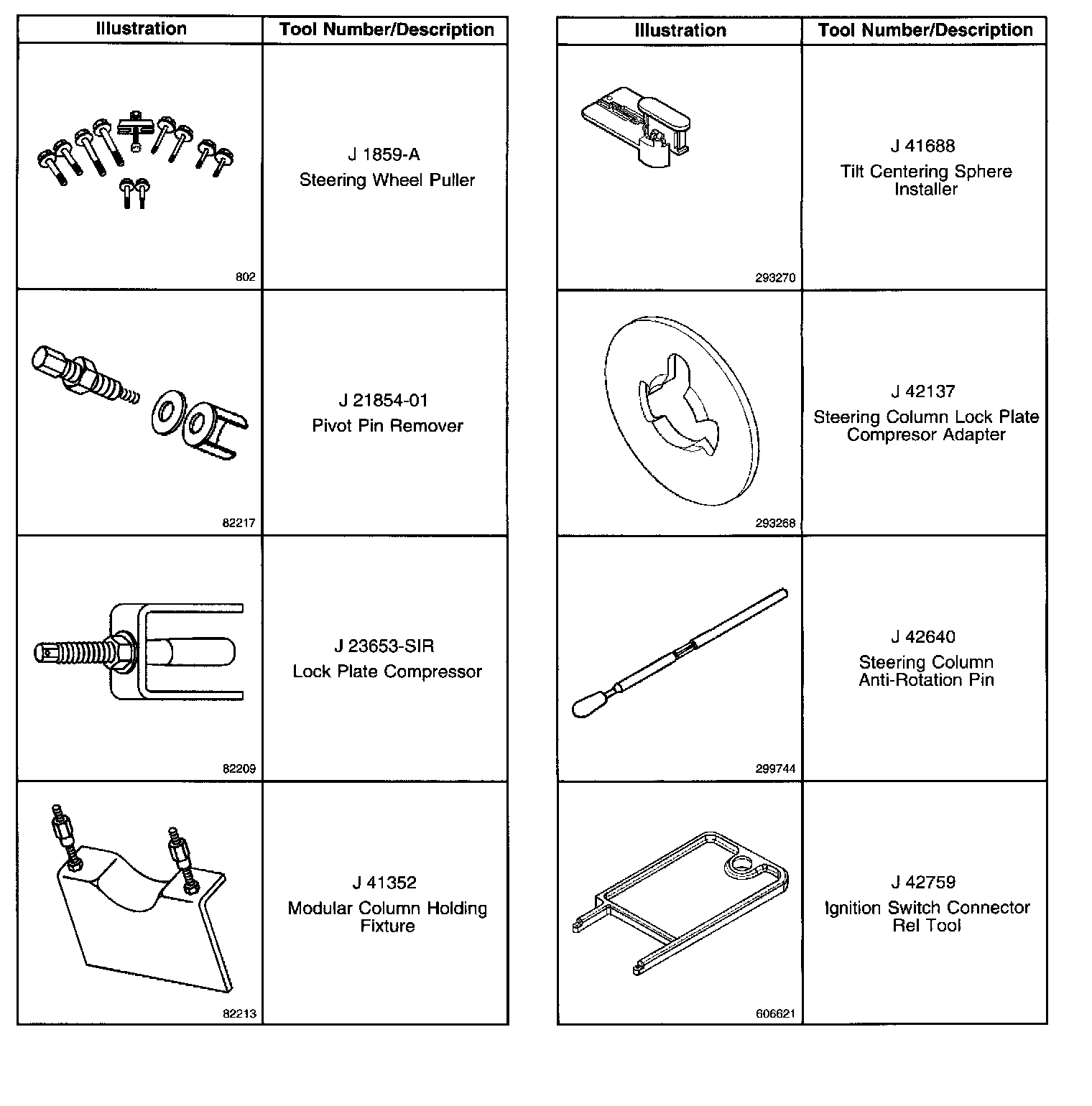 | Illustration | Tool Number/Description |
|---|---|
| 802 | J 1859-A Steering Wheel Puller |
| 82217 | J 21854-01 Pivot Pin Remover |
| 82209 | J 23653-SIR Lock Plate Compressor |
| 82213 | J 41352 Modular Column Holding Fixture |

| Illustration | Tool Number/Description |
|---|---|
| 293270 | J 41688 Tilt Centering Sphere Installer |
| 293268 | J 42137 Steering Column Lock Plate Compresor Adapter |
| 299744 | J 42640 Steering Column Anti-Rotation Pin |
| 606621 | J 42759 Ignition Switch Connector Rel Tool |