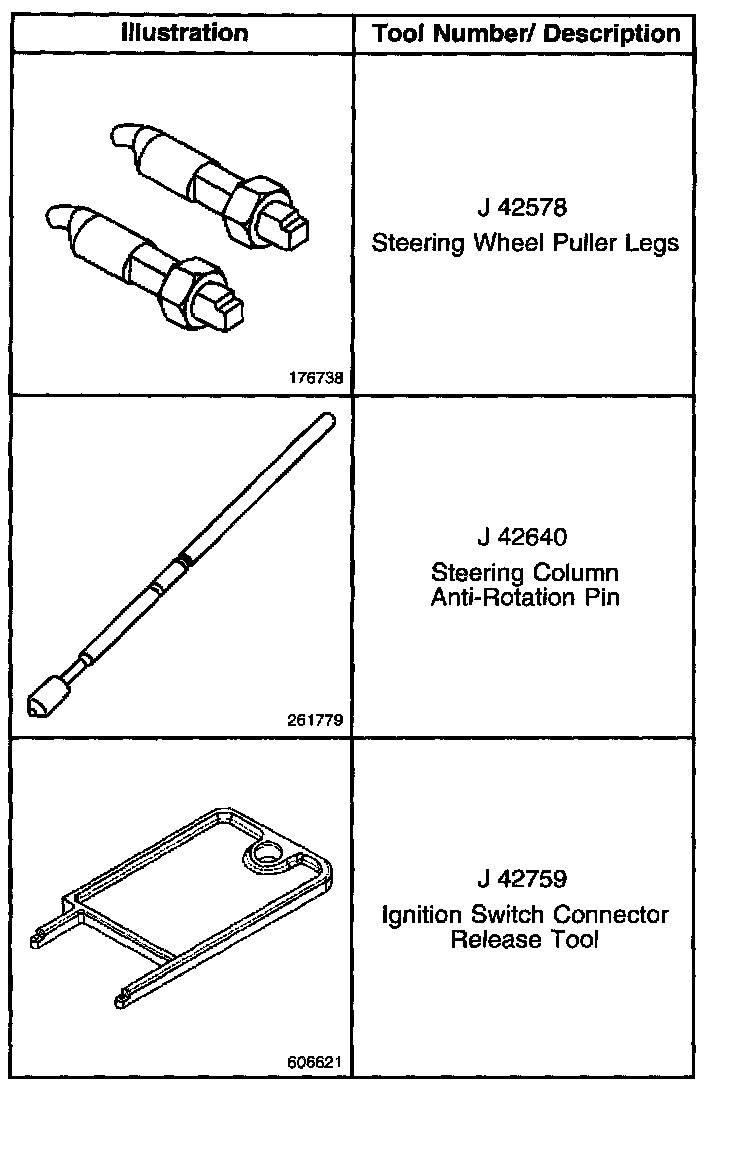 | Illustration | Tool Number/ Description |
|---|---|
| 176738 | J 42578 Steering Wheel Puller Legs |
| 261779 | J 42640 Steering Column Anti-Rotation Pin |
| 606621 | J 42759 Ignition Switch Connector Release Tool |