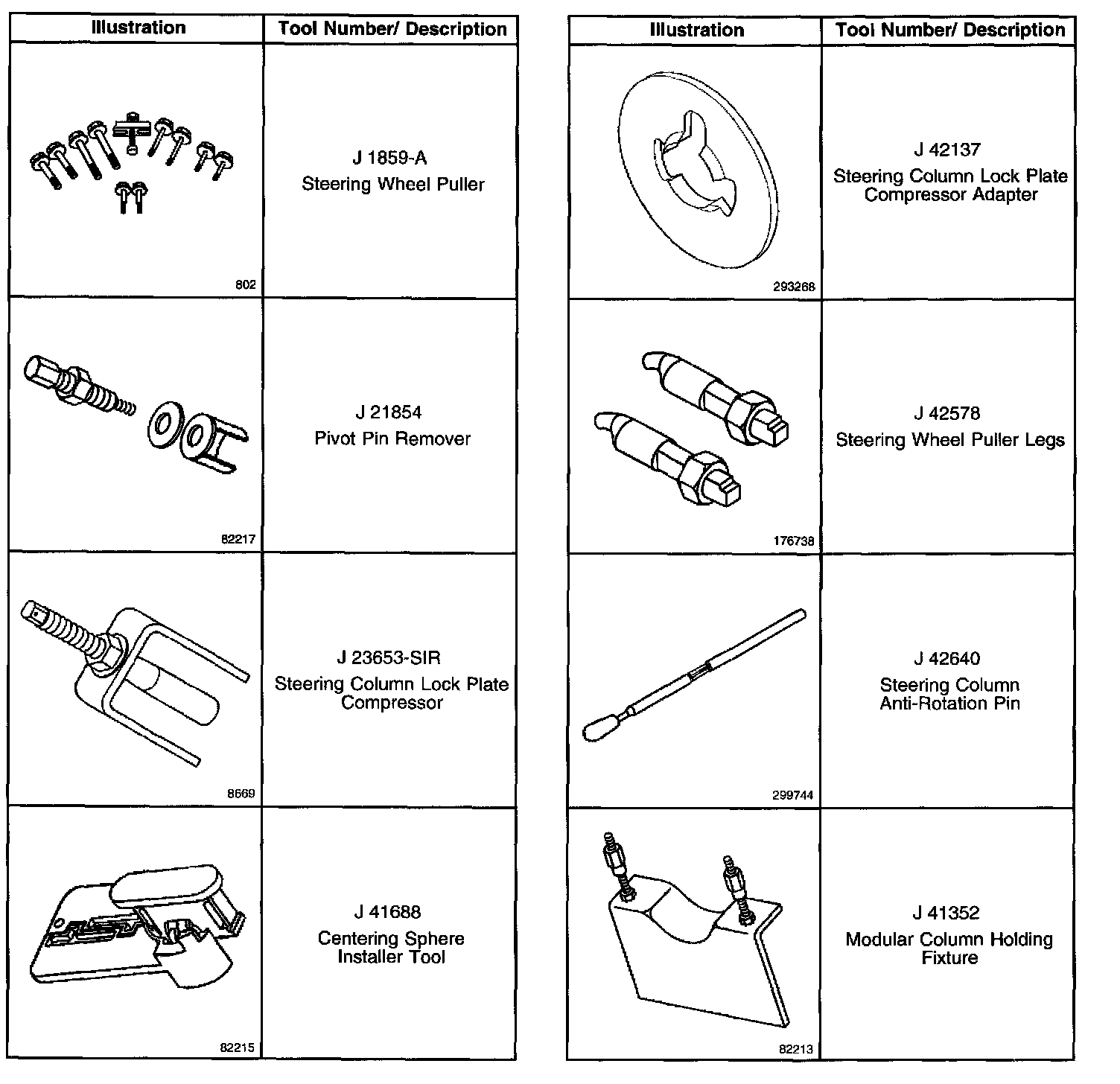 | Illustration | Tool Number/ Description |
|---|---|
| 802 | J 1859-A Steering Wheel Puller |
| 82217 | J 21854 Pivot Pin Remover |
| 8669 | J 23653-SIR Steering Column Lock Plate Compressor |
| 82215 | J 41688 Centering Sphere Installer Tool |

| Illustration | Tool Number/ Description |
|---|---|
| 293268 | J 42137 Steering Column Lock Plate Compressor Adapter |
| 176738 | J 42578 Steering Wheel Puller Legs |
| 299744 | J 42640 Steering Column Anti-Rotation Pin |
| 82213 | J 41352 Modular Column Holding Fixture |