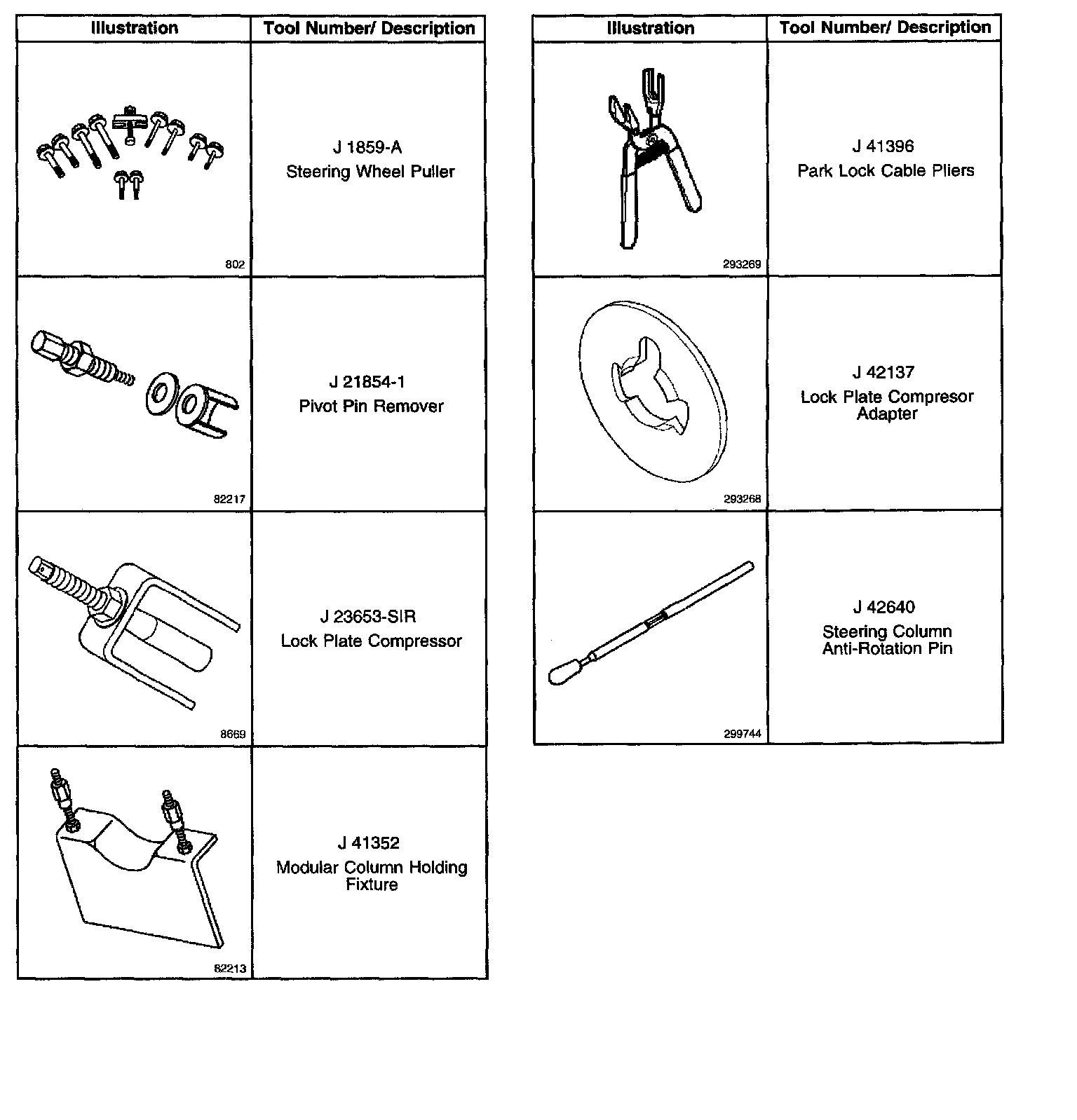 | Illustration | Tool Number/ Description |
|---|---|
| 802 | J 1859-A Steering Wheel Puller |
| 82217 | J 21854-1 Pivot Pin Remover |
| 8669 | J 23653-SIR Lock Plate Compressor |
| 82213 | J 41352 Modular Column Holding Fixture |

| Illustration | Tool Number/ Description |
|---|---|
| 293269 | J 41396 Park Lock Cable Pliers |
| 293268 | J 42137 Lock Plate Compresor Adapter |
| 299744 | J 42640 Steering Column Anti-Rotation Pin |