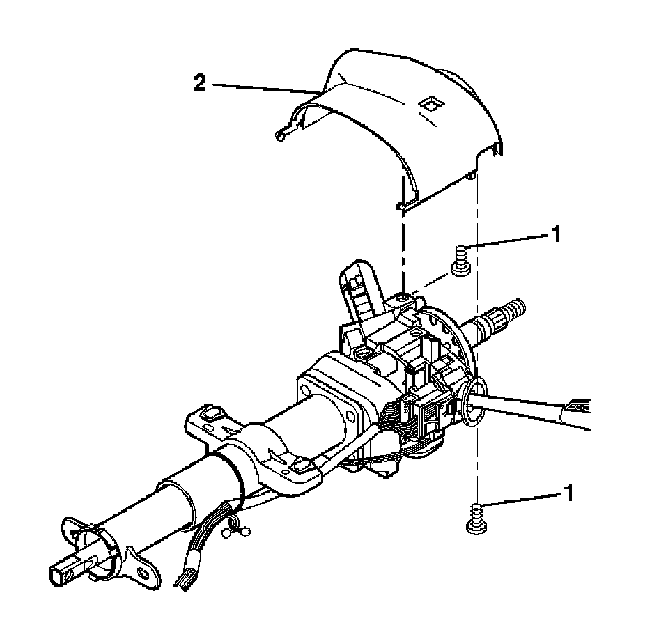 2

1

1