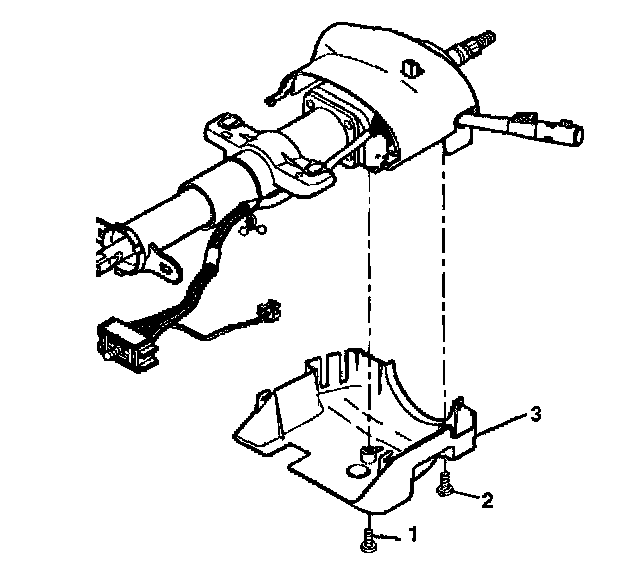 3
2
1