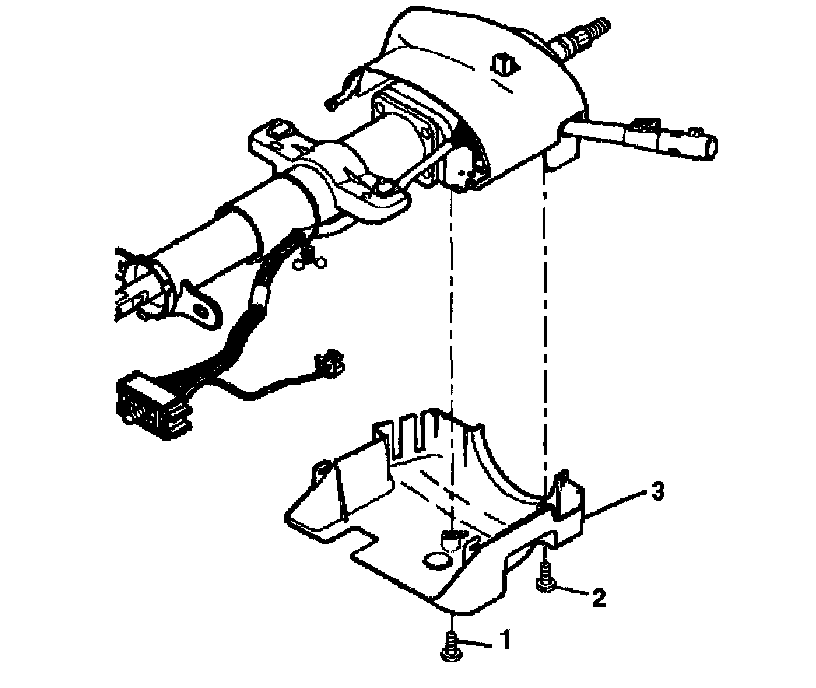 3

2

1