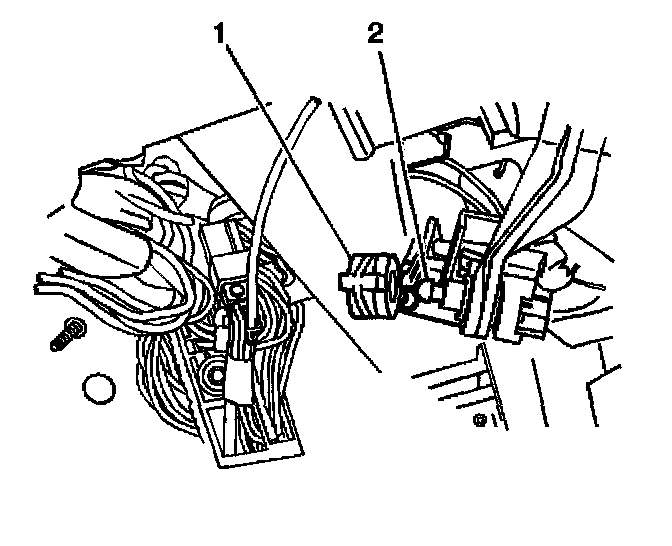 1
2