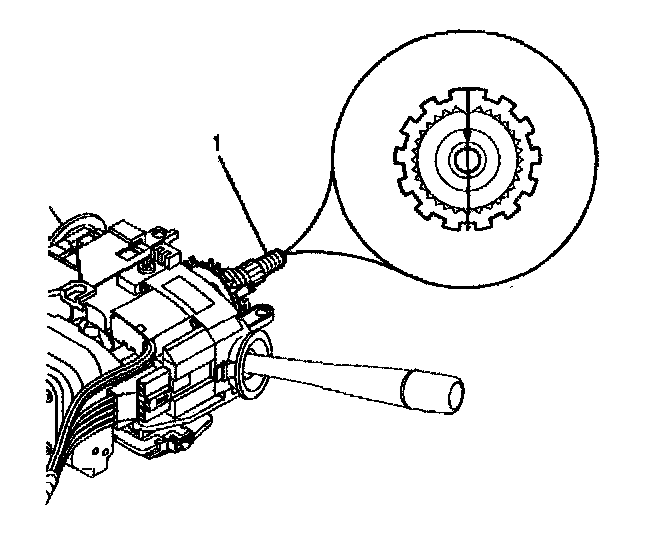 1