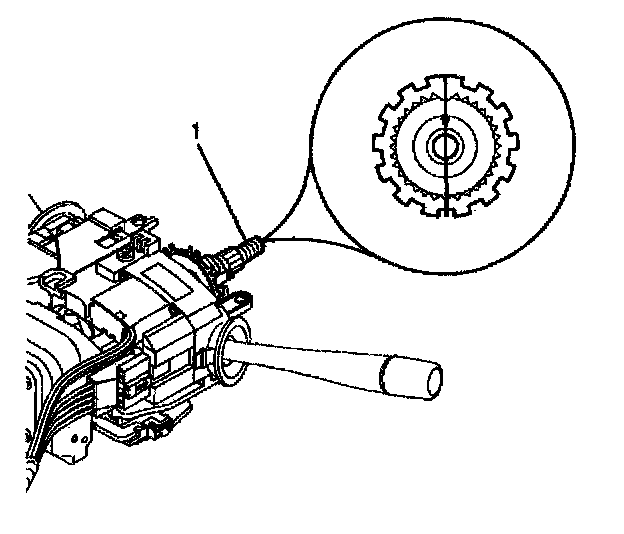 1