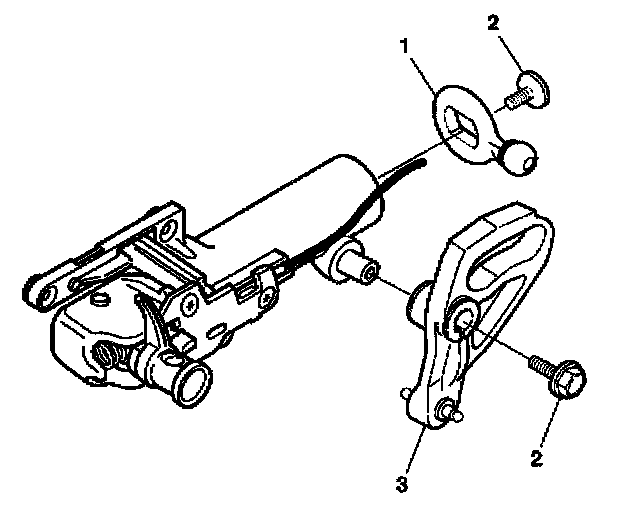 2
1
2
3