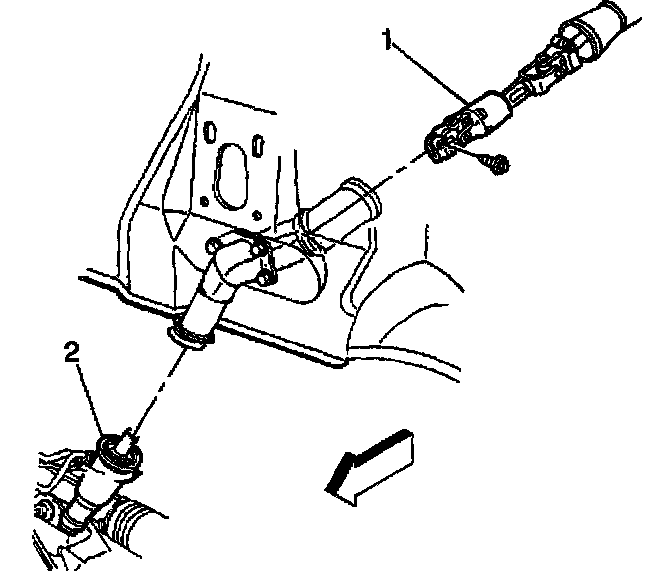 1

2