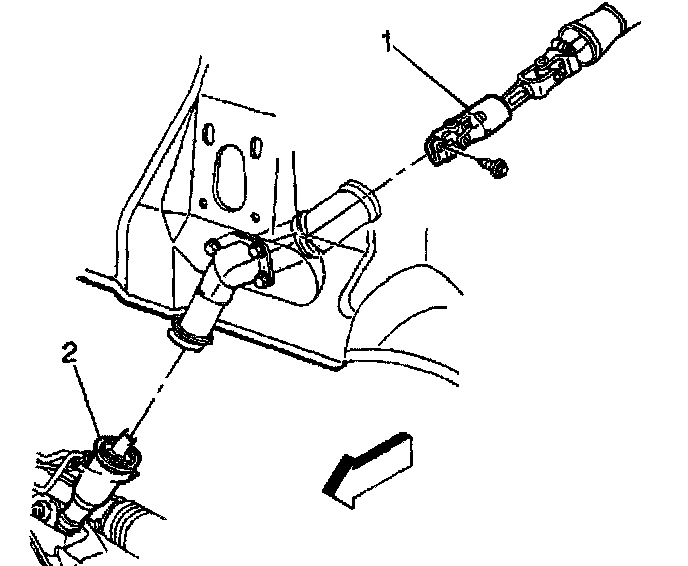 1

2