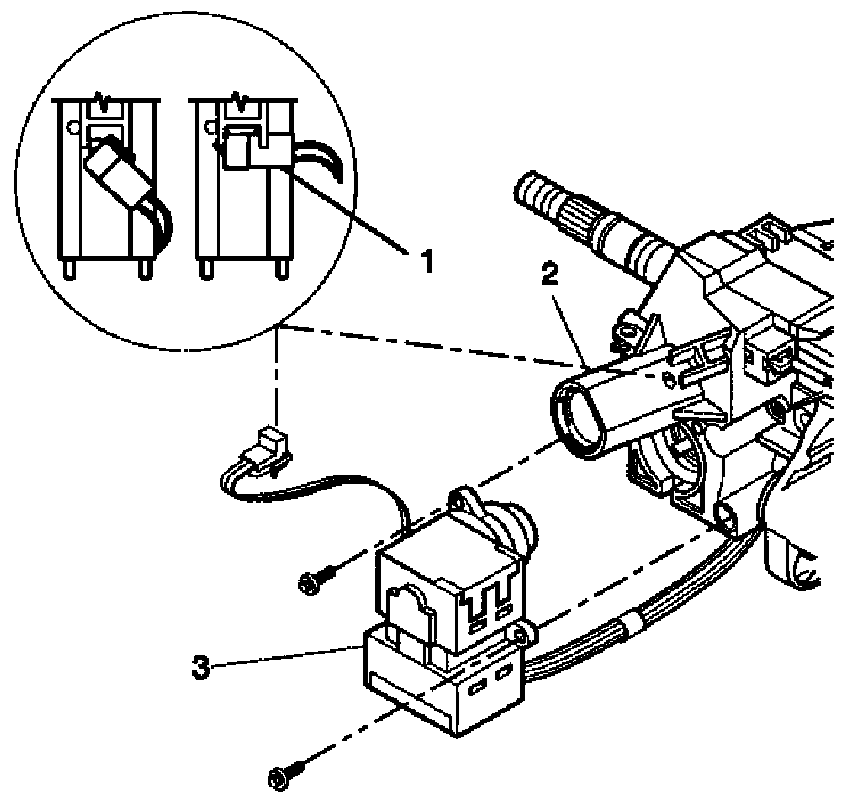 1
2
3