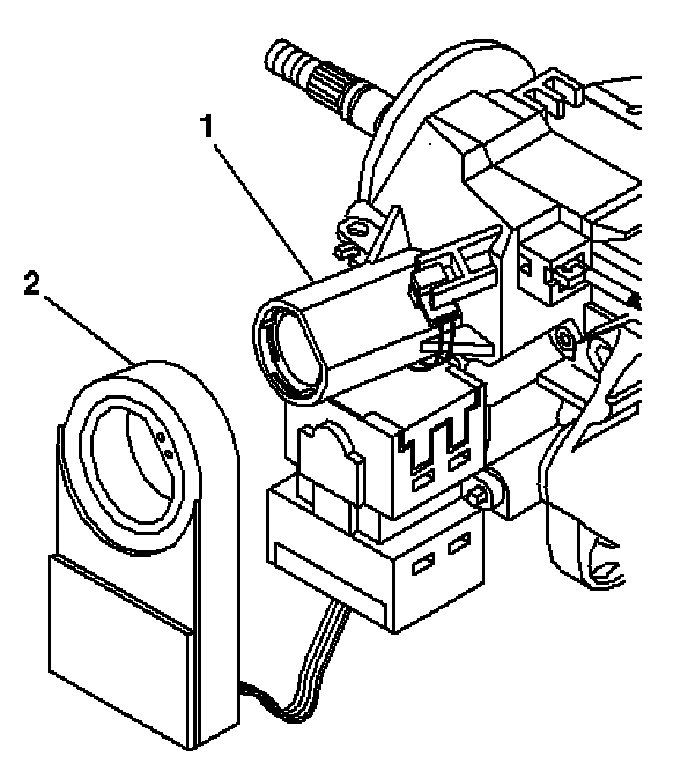 1
2